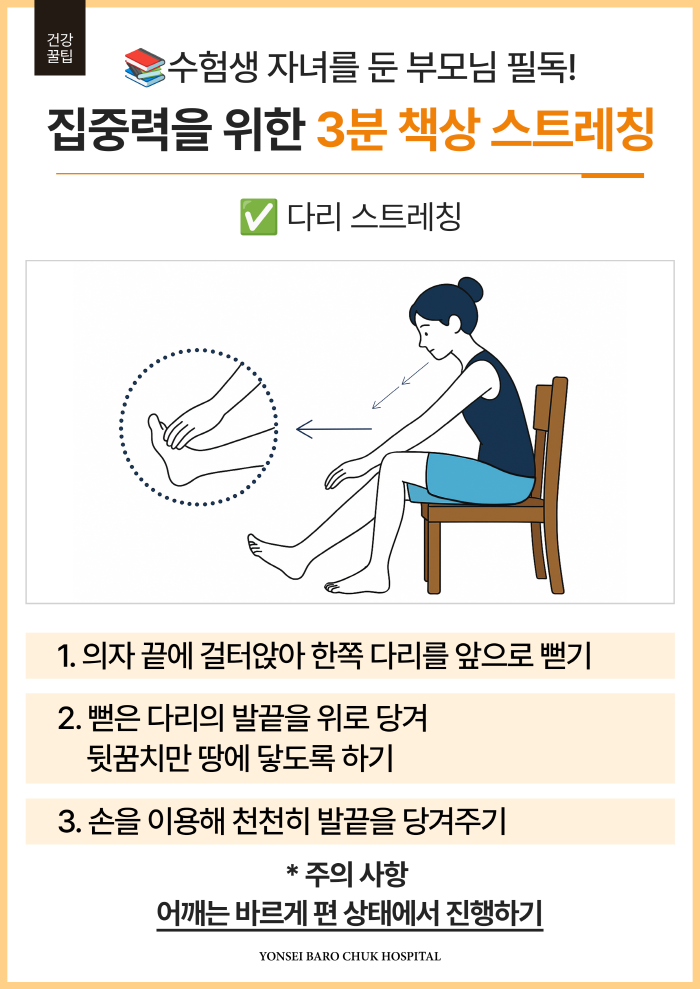 건강
꿀팁

📚수험생 자녀를 둔 부모님 필독!

집중력을 위한 3분 책상 스트레칭

✅ 다리 스트레칭

1. 의자 끝에 걸터앉아 한쪽 다리를 앞으로 뻗기

2. 뻗은 다리의 발끝을 위로 당겨
뒷꿈치만 땅에 닿도록 하기

3. 손을 이용해 천천히 발끝을 당겨주기

* 주의 사항
어깨는 바르게 편 상태에서 진행하기

YONSEI BARO CHUK HOSPITAL